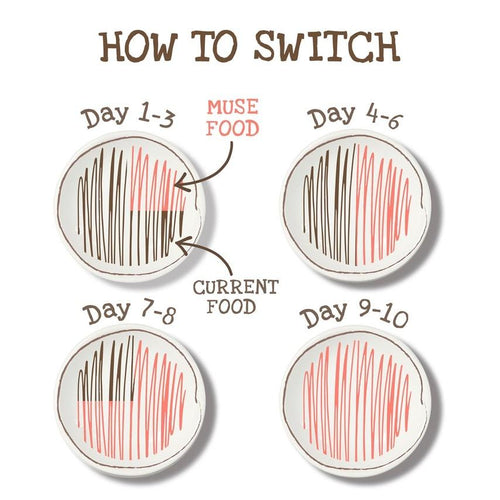 HOW TO SWITCH

Day 1-3

MUSE FOOD

Day 4-6

CURRENT FOOD

Day 7-8

Day 9-10